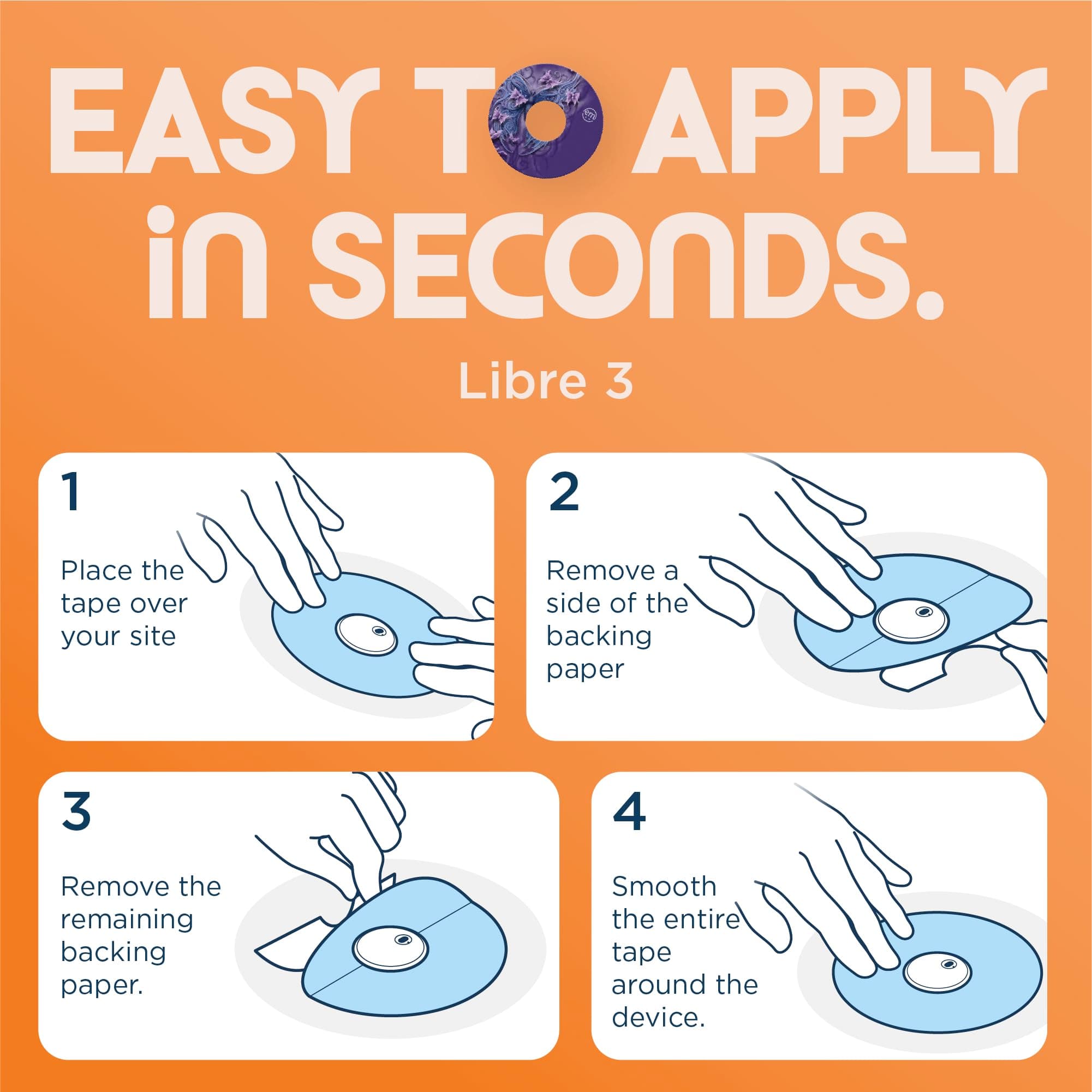 EASY TO APPLY
in SECONDS.

Libre 3

1

Place the tape over your site

2

Remove a side of the backing paper

3

Remove the remaining backing paper.

4

Smooth the entire tape around the device.