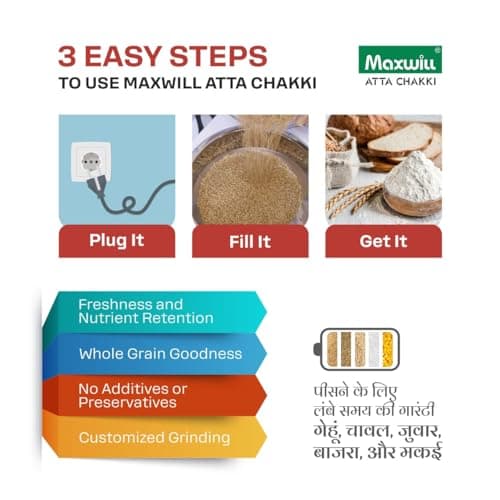 3 EASY STEPS
TO USE MAXWILL ATTA CHAKKI

Maxwill®
ATTA CHAKKI

Plug It

Fill It

Get It

Freshness and Nutrient Retention

Whole Grain Goodness

No Additives or Preservatives

Customized Grinding

पीसने के लिए
लंबे समय की गारंटी
गेहूं, चावल, जुवार,
बाजरा, और मकई