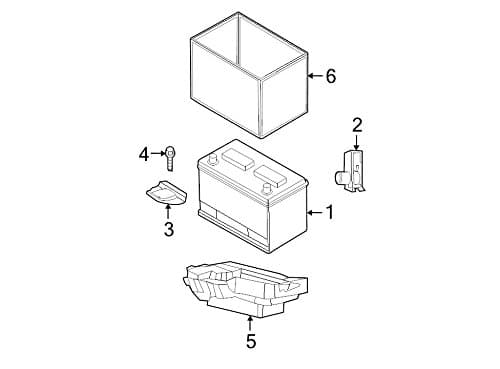 6
2
4
1
3
5