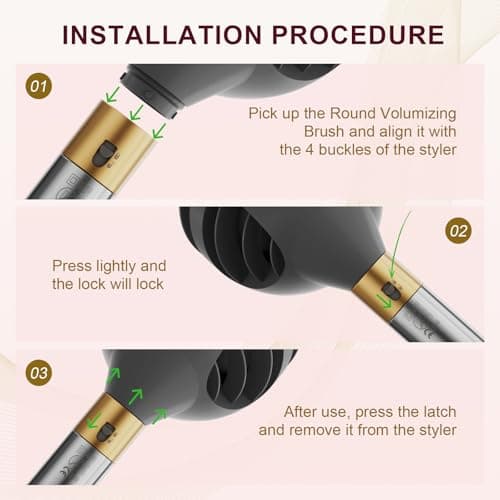 INSTALLATION PROCEDURE

01

Pick up the Round Volumizing Brush and align it with the 4 buckles of the styler

02

Press lightly and the lock will lock

03

After use, press the latch and remove it from the styler